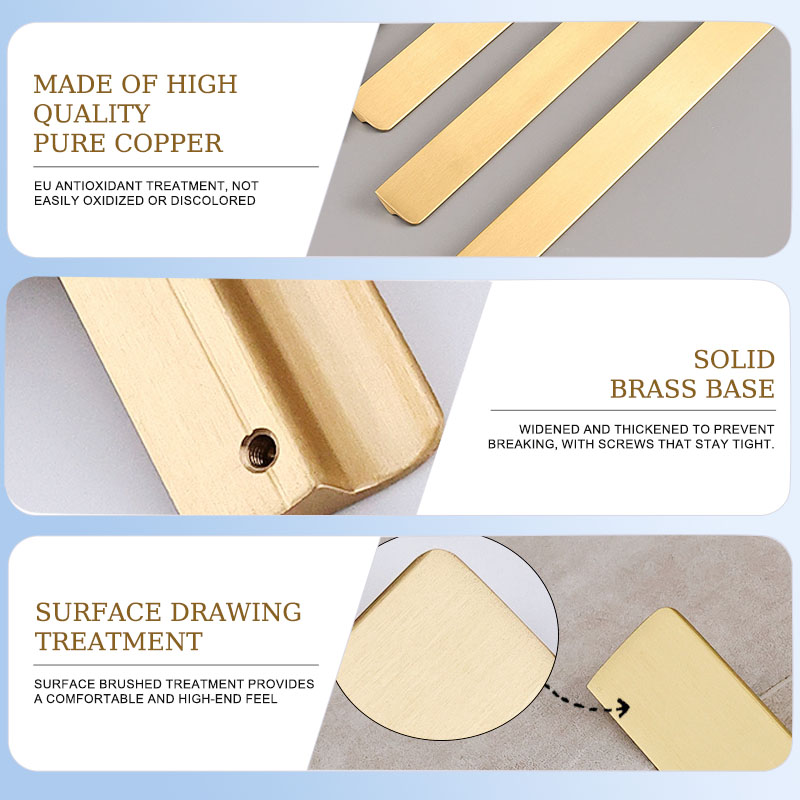 MADE OF HIGH QUALITY PURE COPPER

EU ANTIOXIDANT TREATMENT, NOT EASILY OXIDIZED OR DISCOLORED

SOLID BRASS BASE

WIDENED AND THICKENED TO PREVENT BREAKING, WITH SCREWS THAT STAY TIGHT.

SURFACE DRAWING TREATMENT

SURFACE BRUSHED TREATMENT PROVIDES A COMFORTABLE AND HIGH-END FEEL